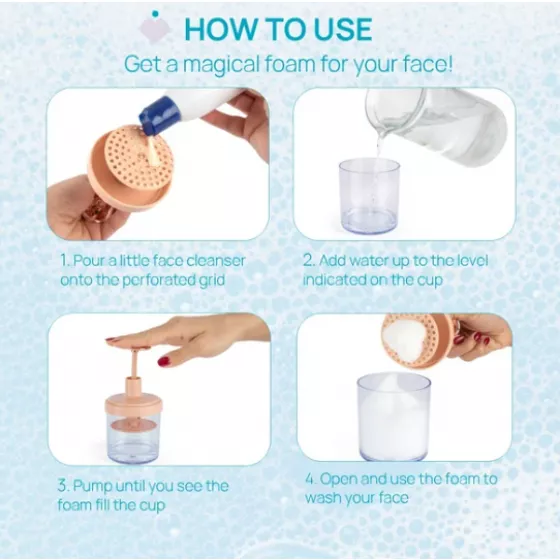 HOW TO USE

Get a magical foam for your face!

1. Pour a little face cleanser onto the perforated grid

2. Add water up to the level indicated on the cup

3. Pump until you see the foam fill the cup

4. Open and use the foam to wash your face